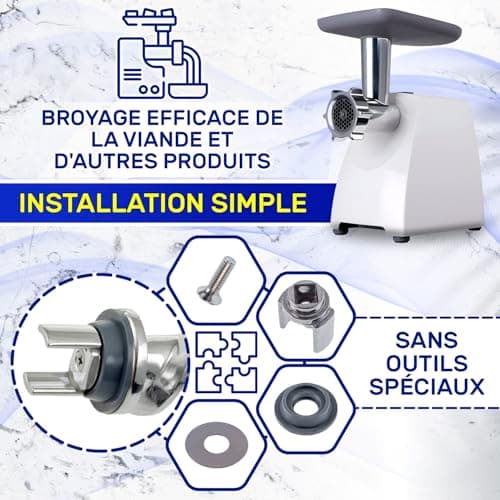 BROYAGE EFFICACE DE
LA VIANDE ET
D'AUTRES PRODUITS

INSTALLATION SIMPLE

SANS
OUTILS
SPÉCIAUX