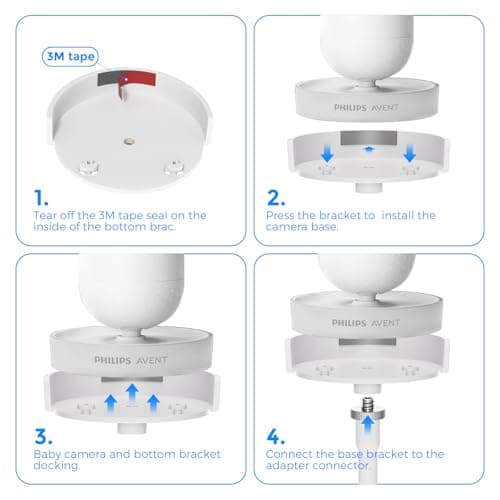 3M tape

1.
Tear off the 3M tape seal on the inside of the bottom brac.

PHILIPS AVENT

2.
Press the bracket to  install the camera base.

PHILIPS AVENT

3.
Baby camera and bottom bracket docking.

PHILIPS AVENT

4.
Connect the base bracket to the adapter connector.